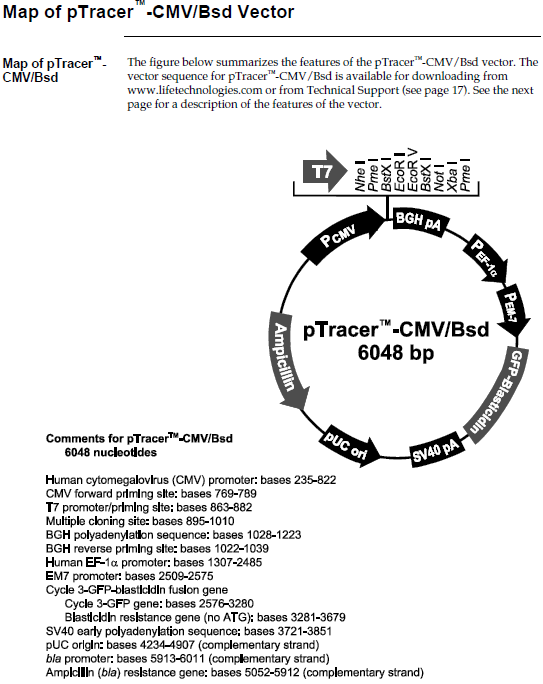 Map of pTracer™-CMV/Bsd Vector

Map of pTracer™-CMV/Bsd

The figure below summarizes the features of the pTracer™-CMV/Bsd vector. The vector sequence for pTracer™-CMV/Bsd is available for downloading from www.lifetechnologies.com or from Technical Support (see page 17). See the next page for a description of the features of the vector.

T7
Nhe I
Pme I
BstX I
EcoR I
EcoR V
BstX I
Not I
Xba I
Pme I

P CMV
BGH pA
P EF-1α
P EM-7
GFP-Blasticidin
SV40 pA
pUC ori
Ampicillin

pTracer™-CMV/Bsd
6048 bp

Comments for pTracer™-CMV/Bsd
6048 nucleotides

Human cytomegalovirus (CMV) promoter: bases 235-822
CMV forward priming site: bases 769-789
T7 promoter/priming site: bases 863-882
Multiple cloning site: bases 895-1010
BGH polyadenylation sequence: bases 1028-1223
BGH reverse priming site: bases 1022-1039
Human EF-1α promoter: bases 1307-2485
EM7 promoter: bases 2509-2575
Cycle 3-GFP-blasticidin fusion gene
Cycle 3-GFP gene: bases 2576-3280
Blasticidin resistance gene (no ATG): bases 3281-3679
SV40 early polyadenylation sequence: bases 3721-3851
pUC origin: bases 4234-4907 (complementary strand)
bla promoter: bases 5913-6011 (complementary strand)
Ampicillin (bla) resistance gene: bases 5052-5912 (complementary strand)